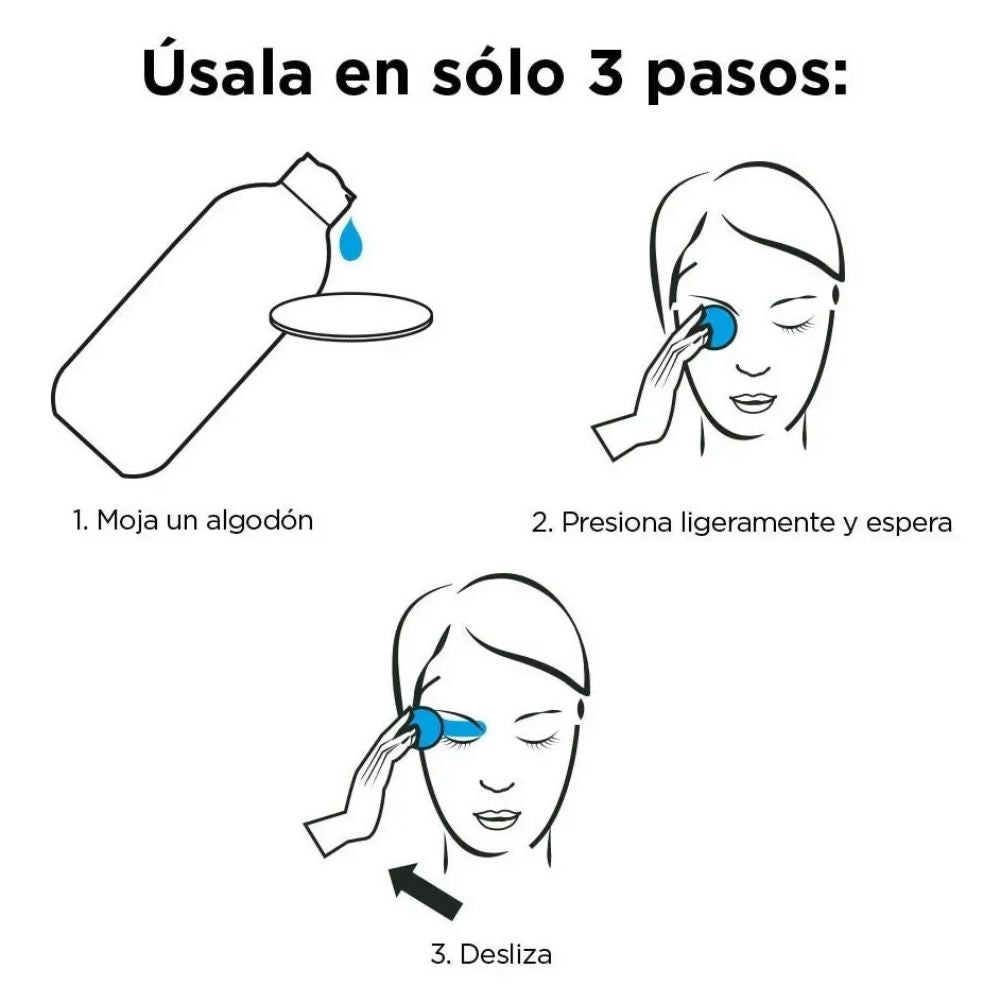 Úsala en sólo 3 pasos:

1. Moja un algodón

2. Presiona ligeramente y espera

3. Desliza